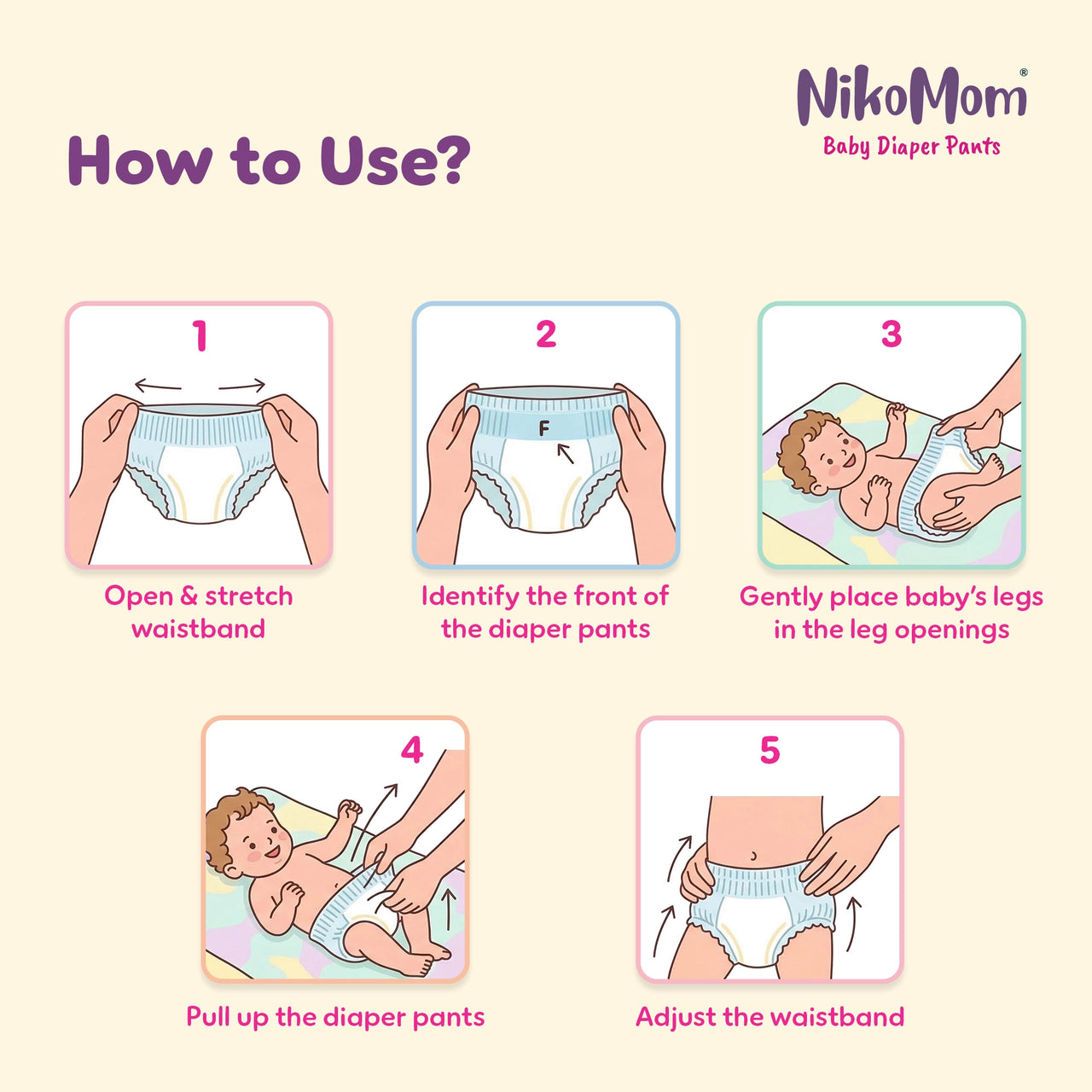 NikoMom®
Baby Diaper Pants

How to Use?

1
Open & stretch waistband

2
F
Identify the front of the diaper pants

3
Gently place baby's legs in the leg openings

4
Pull up the diaper pants

5
Adjust the waistband